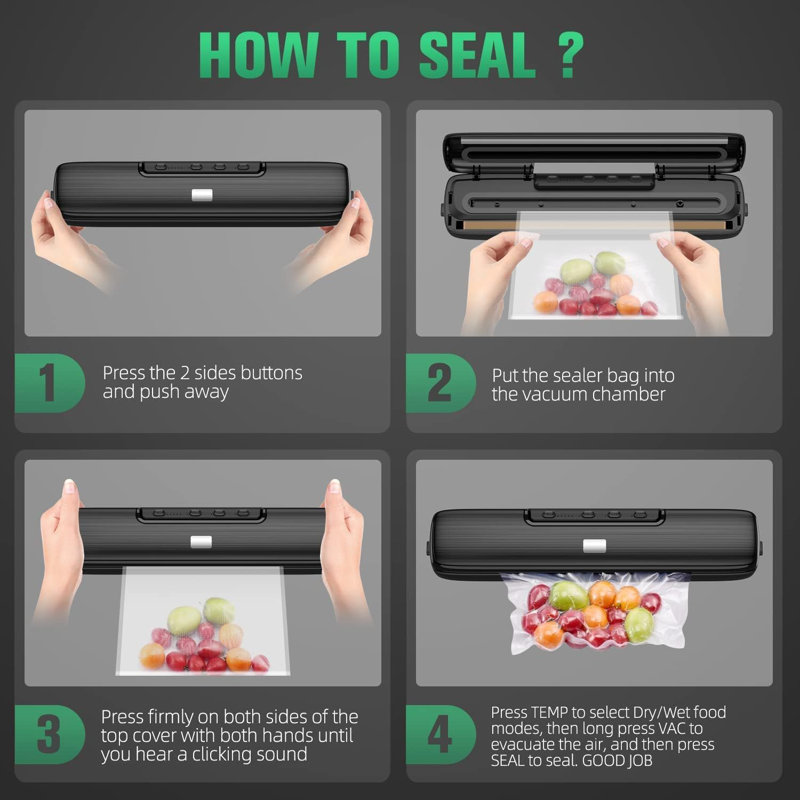 HOW TO SEAL ?

1

Press the 2 sides buttons and push away

2

Put the sealer bag into the vacuum chamber

3

Press firmly on both sides of the top cover with both hands until you hear a clicking sound

4

Press TEMP to select Dry/Wet food modes, then long press VAC to evacuate the air, and then press SEAL to seal. GOOD JOB